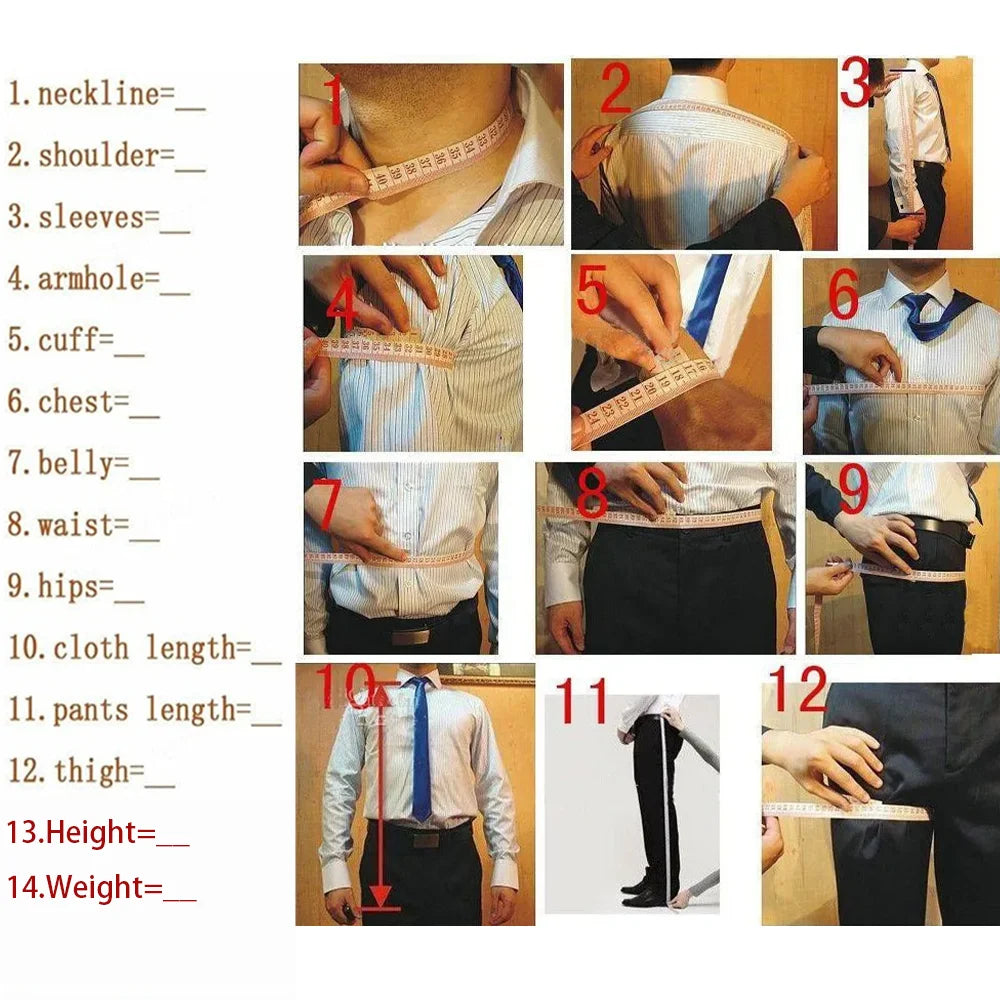 1. neckline=__
2. shoulder=__
3. sleeves=__
4. armhole=__
5. cuff=__
6. chest=__
7. belly=__
8. waist=__
9. hips=__
10. cloth length=__
11. pants length=__
12. thigh=__
13.Height=__
14.Weight=__

1

2

3

4

5

6

7

8

9

10

11

12